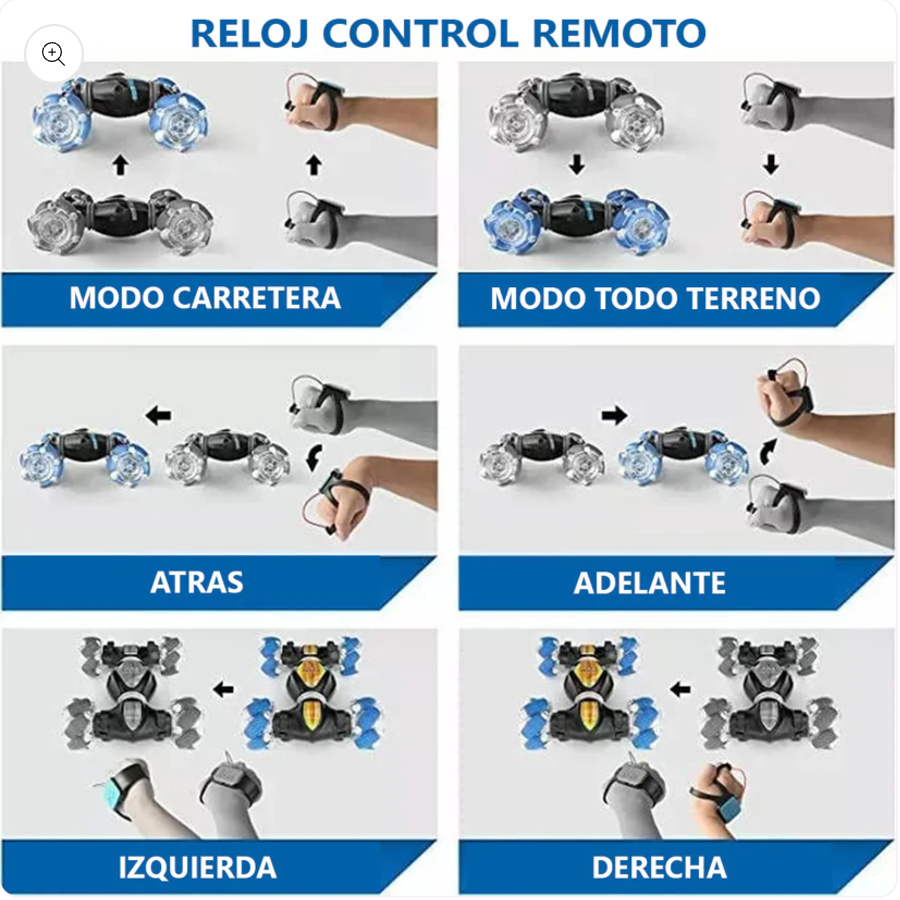 RELOJ CONTROL REMOTO

MODO CARRETERA

MODO TODO TERRENO

ATRAS

ADELANTE

IZQUIERDA

DERECHA